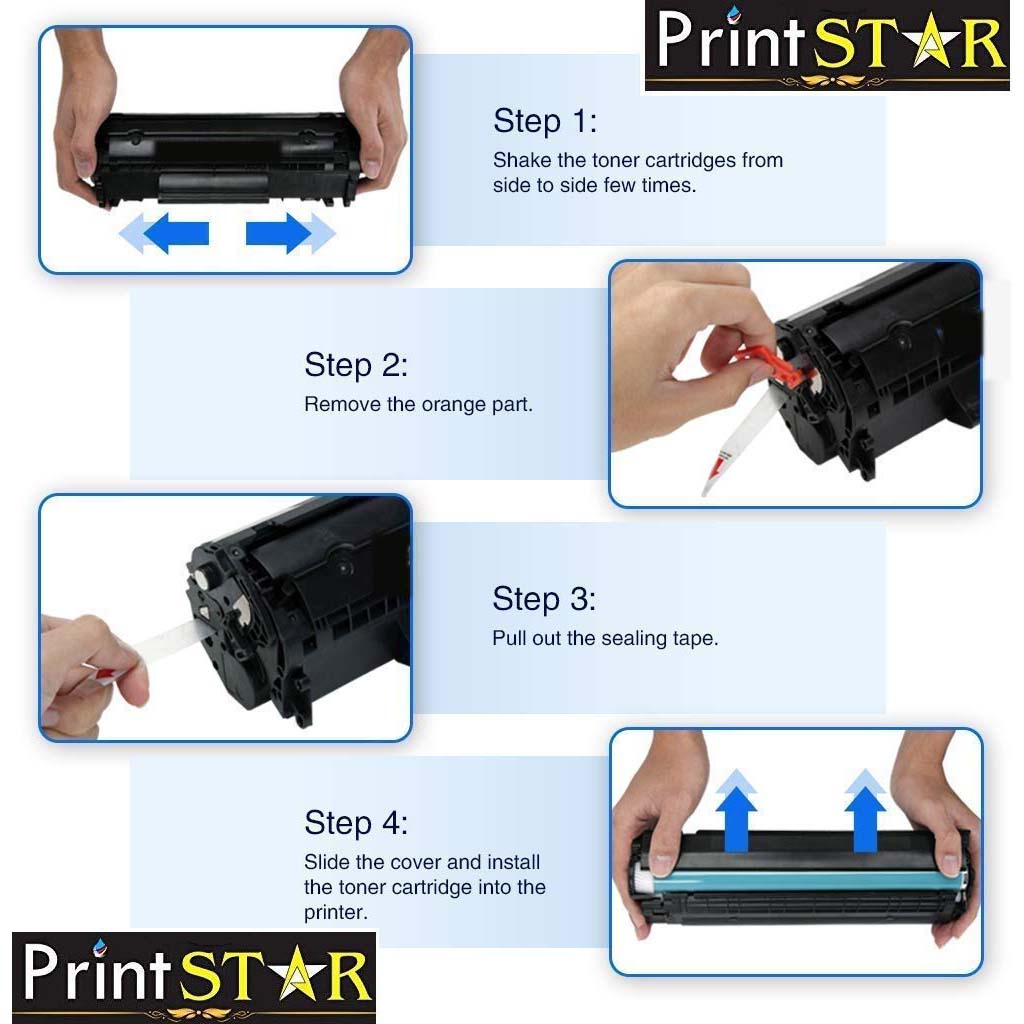 PrintSTAR

Step 1:
Shake the toner cartridges from side to side few times.

Step 2:
Remove the orange part.

Step 3:
Pull out the sealing tape.

Step 4:
Slide the cover and install the toner cartridge into the printer.

PrintSTAR